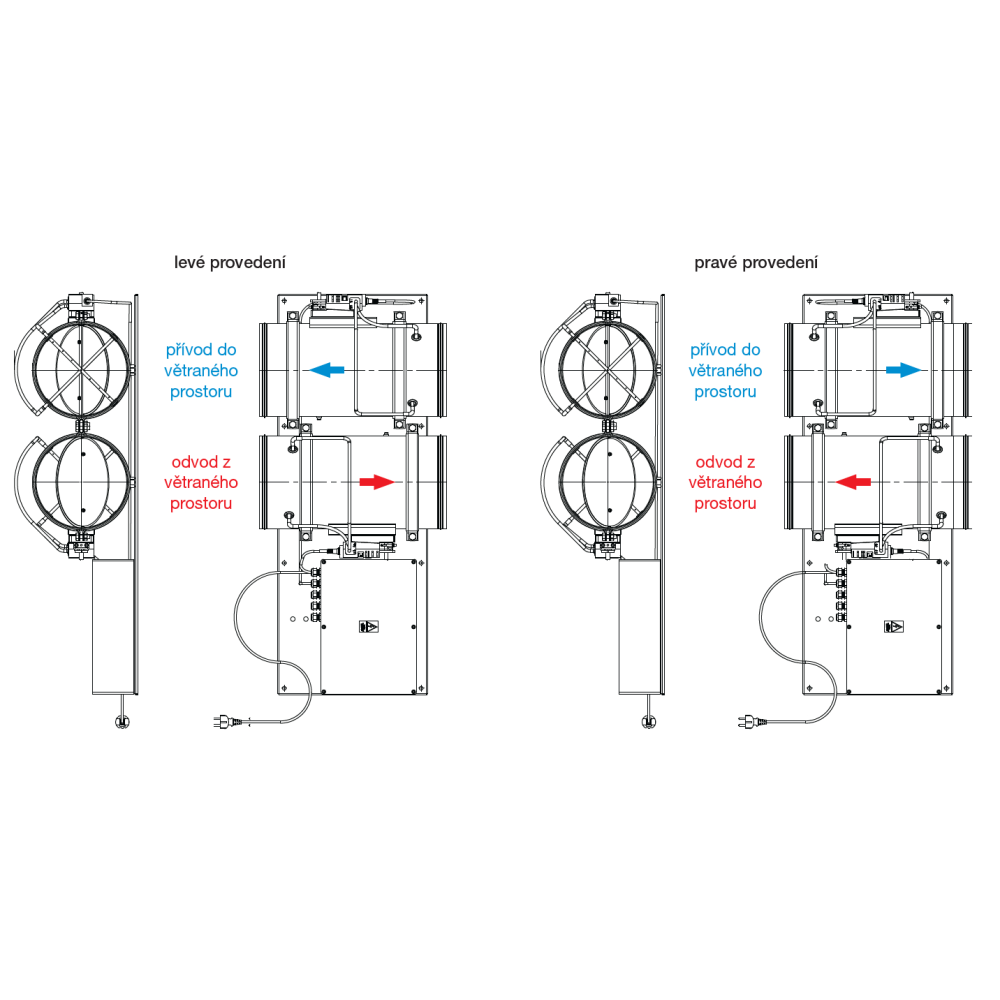 levé provedení

přívod do větraného prostoru

odvod z větraného prostoru

pravé provedení

přívod do větraného prostoru

odvod z větraného prostoru