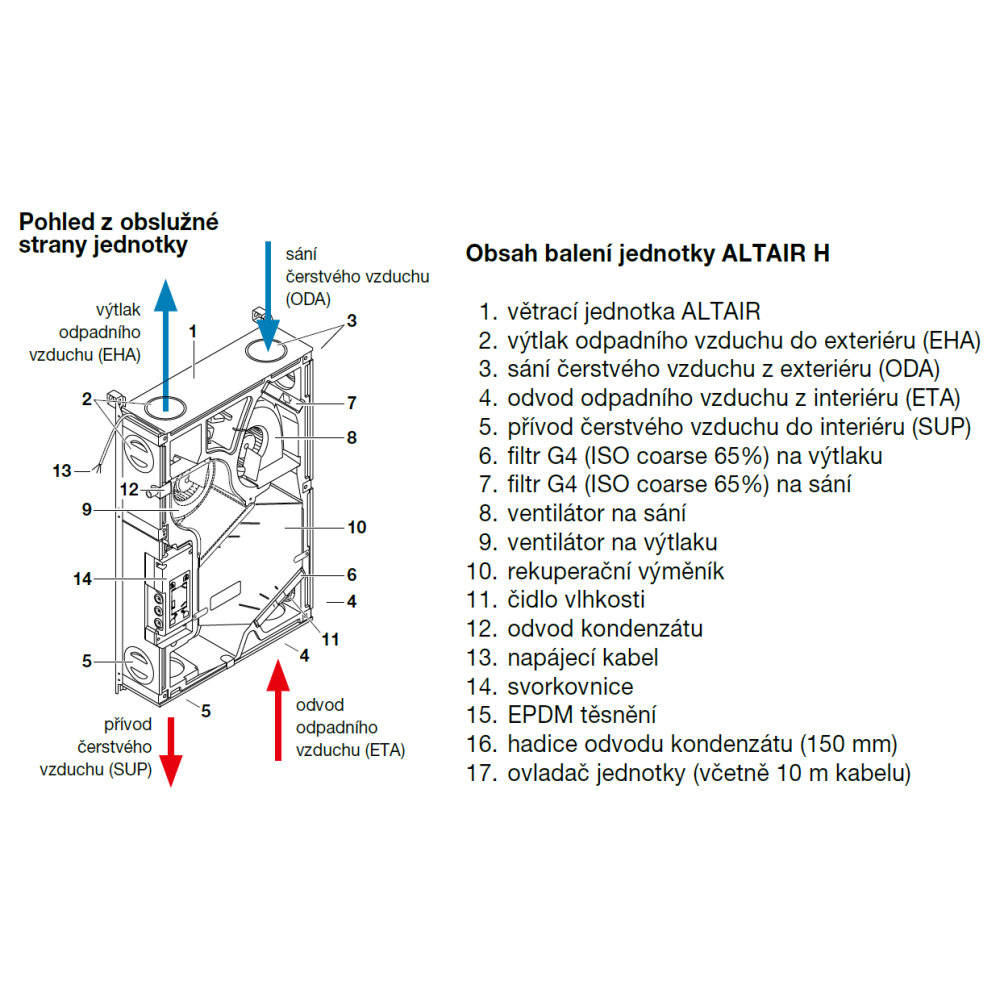 Pohled z obslužné strany jednotky

sání čerstvého vzduchu (ODA)

výtlak odpadního vzduchu (EHA)

1

3

2

7

8

13

12

9

10

14

6

4

11

4

5

5

přívod čerstvého vzduchu (SUP)

odvod odpadního vzduchu (ETA)

Obsah balení jednotky ALTAIR H

1. větrací jednotka ALTAIR
2. výtlak odpadního vzduchu do exteriéru (EHA)
3. sání čerstvého vzduchu z exteriéru (ODA)
4. odvod odpadního vzduchu z interiéru (ETA)
5. přívod čerstvého vzduchu do interiéru (SUP)
6. filtr G4 (ISO coarse 65%) na výtlaku
7. filtr G4 (ISO coarse 65%) na sání
8. ventilátor na sání
9. ventilátor na výtlaku
10. rekuperační výměník
11. čidlo vlhkosti
12. odvod kondenzátu
13. napájecí kabel
14. svorkovnice
15. EPDM těsnění
16. hadice odvodu kondenzátu (150 mm)
17. ovladač jednotky (včetně 10 m kabelu)