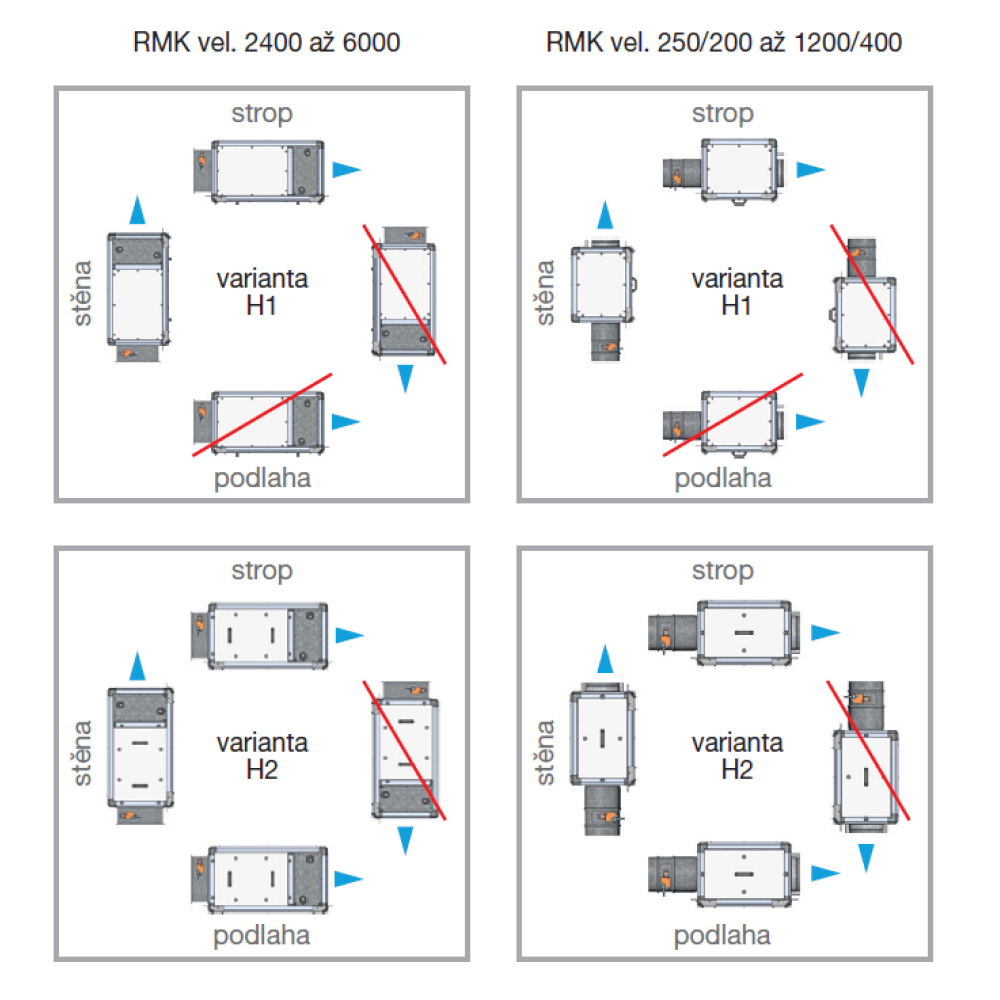 RMK vel. 2400 až 6000

strop

stěna

varianta H1

podlaha

strop

stěna

varianta H2

podlaha

RMK vel. 250/200 až 1200/400

strop

stěna

varianta H1

podlaha

strop

stěna

varianta H2

podlaha