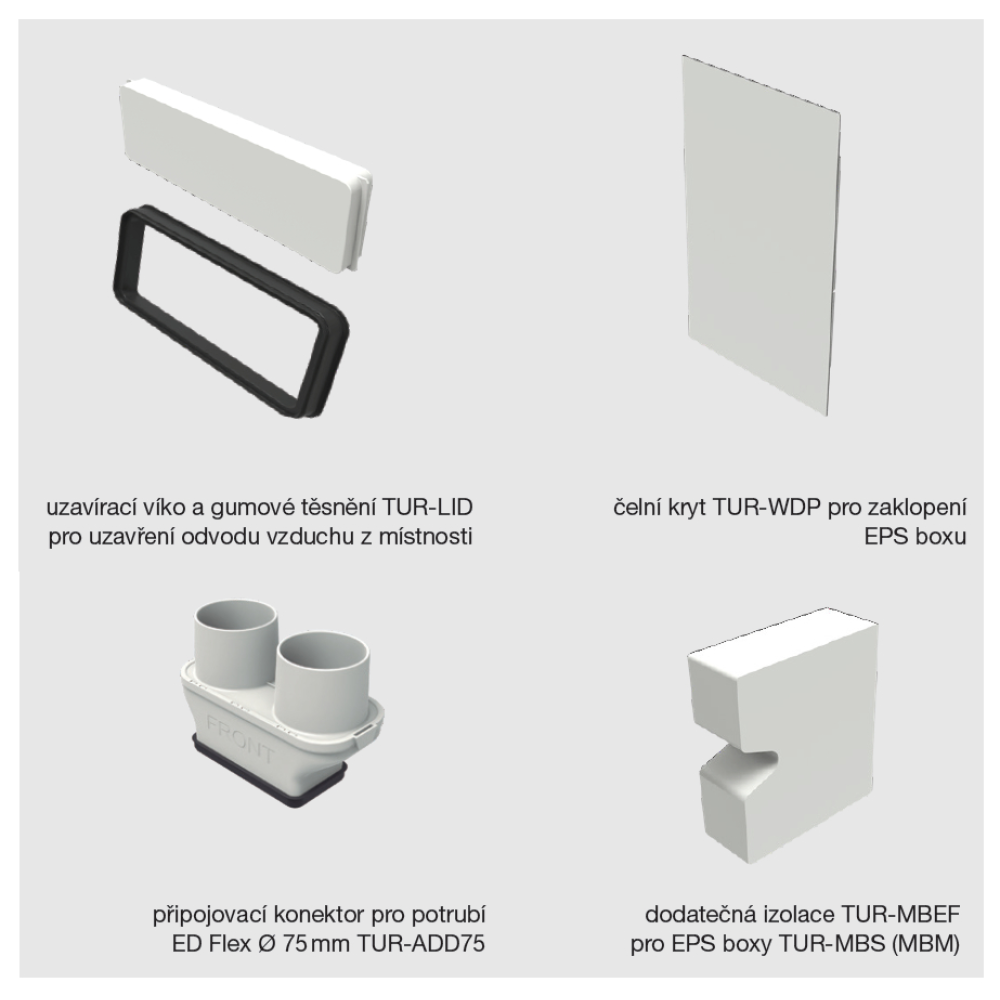 uzavírací víko a gumové těsnění TUR-LID pro uzavření odvodu vzduchu z místnosti

čelní kryt TUR-WDP pro zaklopení EPS boxu

FRONT

připojovací konektor pro potrubí ED Flex Ø 75 mm TUR-ADD75

dodatečná izolace TUR-MBEF pro EPS boxy TUR-MBS (MBM)