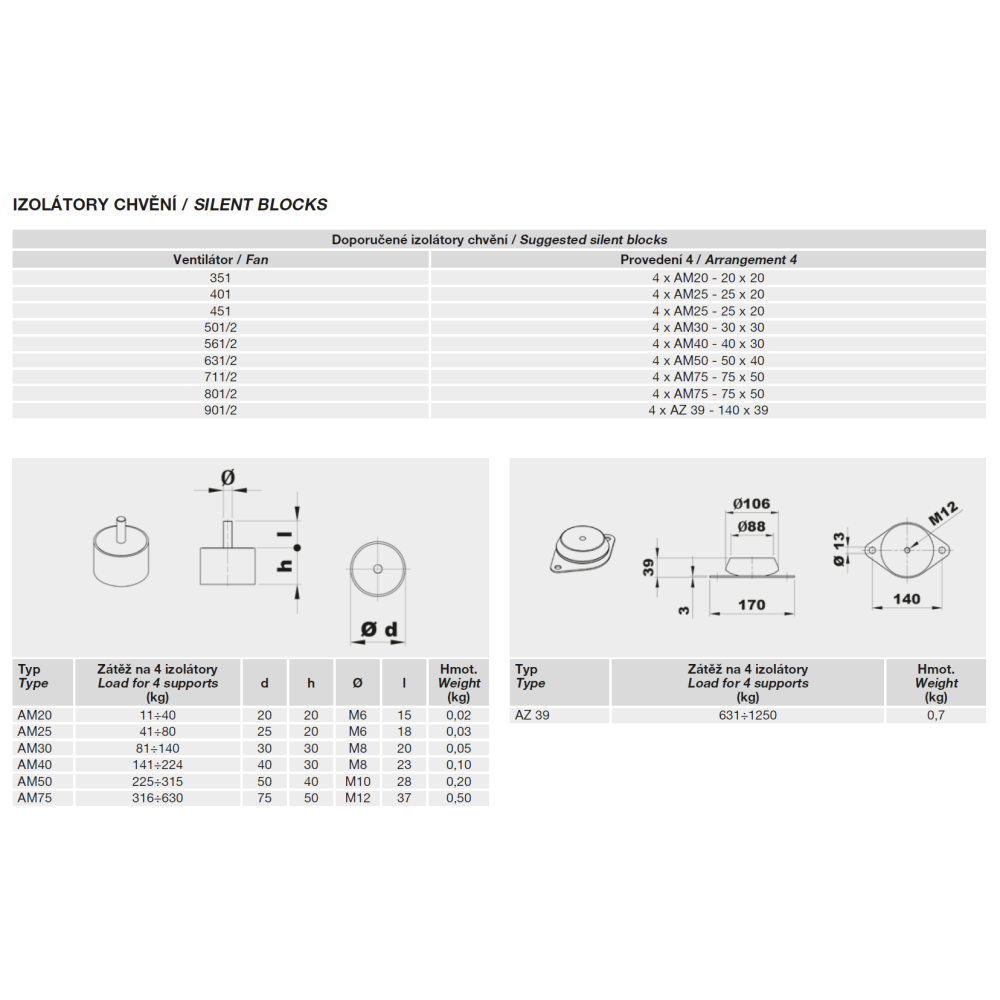 IZOLÁTORY CHVĚNÍ / SILENT BLOCKS

Doporučené izolátory chvění / Suggested silent blocks

| Ventilátor / Fan | Provedení 4 / Arrangement 4 |
|---|---|
| 351 | 4 x AM20 - 20 x 20 |
| 401 | 4 x AM25 - 25 x 20 |
| 451 | 4 x AM25 - 25 x 20 |
| 501/2 | 4 x AM30 - 30 x 30 |
| 561/2 | 4 x AM40 - 40 x 30 |
| 631/2 | 4 x AM50 - 50 x 40 |
| 711/2 | 4 x AM75 - 75 x 50 |
| 801/2 | 4 x AM75 - 75 x 50 |
| 901/2 | 4 x AZ 39 - 140 x 39 |

Ø
l
h
Ø d

| Typ Type | Zátěž na 4 izolátory Load for 4 supports (kg) | d | h | Ø | l | Hmot. Weight (kg) |
|---|---|---|---|---|---|---|
| AM20 | 11÷40 | 20 | 20 | M6 | 15 | 0,02 |
| AM25 | 41÷80 | 25 | 20 | M6 | 18 | 0,03 |
| AM30 | 81÷140 | 30 | 30 | M8 | 20 | 0,05 |
| AM40 | 141÷224 | 40 | 30 | M8 | 23 | 0,10 |
| AM50 | 225÷315 | 50 | 40 | M10 | 28 | 0,20 |
| AM75 | 316÷630 | 75 | 50 | M12 | 37 | 0,50 |

Ø106
Ø88
39
3
170
M12
Ø 13
140

| Typ Type | Zátěž na 4 izolátory Load for 4 supports (kg) | Hmot. Weight (kg) |
|---|---|---|
| AZ 39 | 631÷1250 | 0,7 |