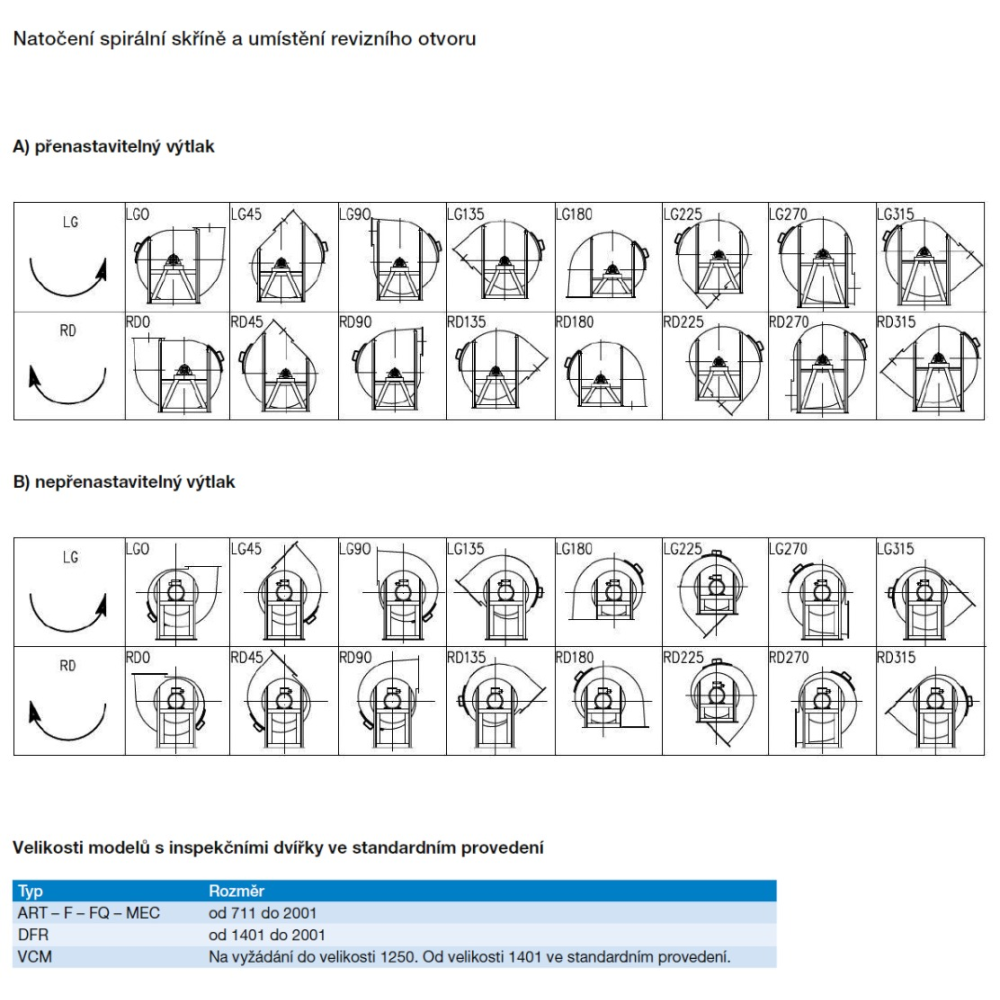 Natočení spirální skříně a umístění revizního otvoru

A) přenastavitelný výtlak

| LG | LG0 | LG45 | LG90 | LG135 | LG180 | LG225 | LG270 | LG315 |
|---|---|---|---|---|---|---|---|---|
| RD | RD0 | RD45 | RD90 | RD135 | RD180 | RD225 | RD270 | RD315 |

B) nepřenastavitelný výtlak

| LG | LG0 | LG45 | LG90 | LG135 | LG180 | LG225 | LG270 | LG315 |
|---|---|---|---|---|---|---|---|---|
| RD | RD0 | RD45 | RD90 | RD135 | RD180 | RD225 | RD270 | RD315 |

Velikosti modelů s inspekčními dvířky ve standardním provedení

| Typ | Rozměr |
|---|---|
| ART – F – FQ – MEC | od 711 do 2001 |
| DFR | od 1401 do 2001 |
| VCM | Na vyžádání do velikosti 1250. Od velikosti 1401 ve standardním provedení. |