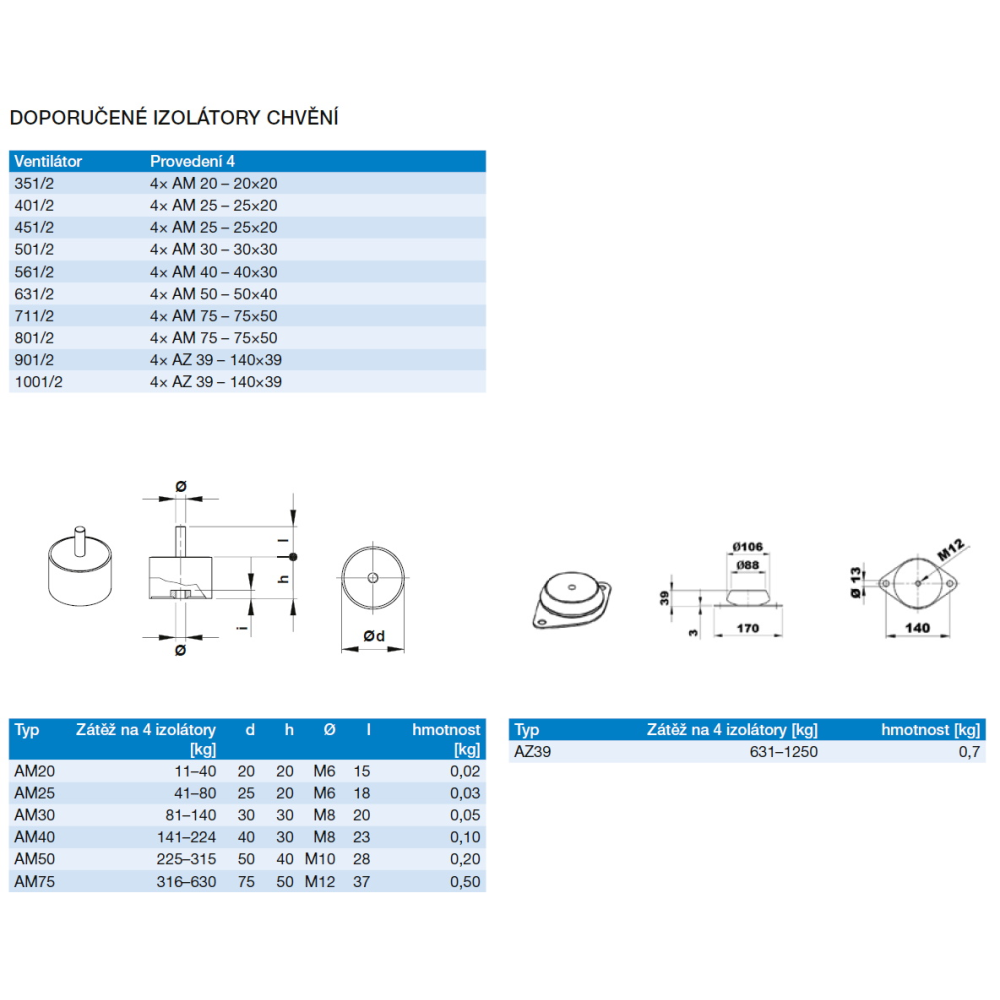 DOPORUČENÉ IZOLÁTORY CHVĚNÍ

| Ventilátor | Provedení 4 |
|---|---|
| 351/2 | 4× AM 20 – 20×20 |
| 401/2 | 4× AM 25 – 25×20 |
| 451/2 | 4× AM 25 – 25×20 |
| 501/2 | 4× AM 30 – 30×30 |
| 561/2 | 4× AM 40 – 40×30 |
| 631/2 | 4× AM 50 – 50×40 |
| 711/2 | 4× AM 75 – 75×50 |
| 801/2 | 4× AM 75 – 75×50 |
| 901/2 | 4× AZ 39 – 140×39 |
| 1001/2 | 4× AZ 39 – 140×39 |

Ø
l
h
i
Ø
Ød

Ø106
Ø88
39
3
170
Ø 13
M12
140

| Typ | Zátěž na 4 izolátory [kg] | d | h | Ø | l | hmotnost [kg] |
|---|---|---|---|---|---|---|
| AM20 | 11–40 | 20 | 20 | M6 | 15 | 0,02 |
| AM25 | 41–80 | 25 | 20 | M6 | 18 | 0,03 |
| AM30 | 81–140 | 30 | 30 | M8 | 20 | 0,05 |
| AM40 | 141–224 | 40 | 30 | M8 | 23 | 0,10 |
| AM50 | 225–315 | 50 | 40 | M10 | 28 | 0,20 |
| AM75 | 316–630 | 75 | 50 | M12 | 37 | 0,50 |

| Typ | Zátěž na 4 izolátory [kg] | hmotnost [kg] |
|---|---|---|
| AZ39 | 631–1250 | 0,7 |