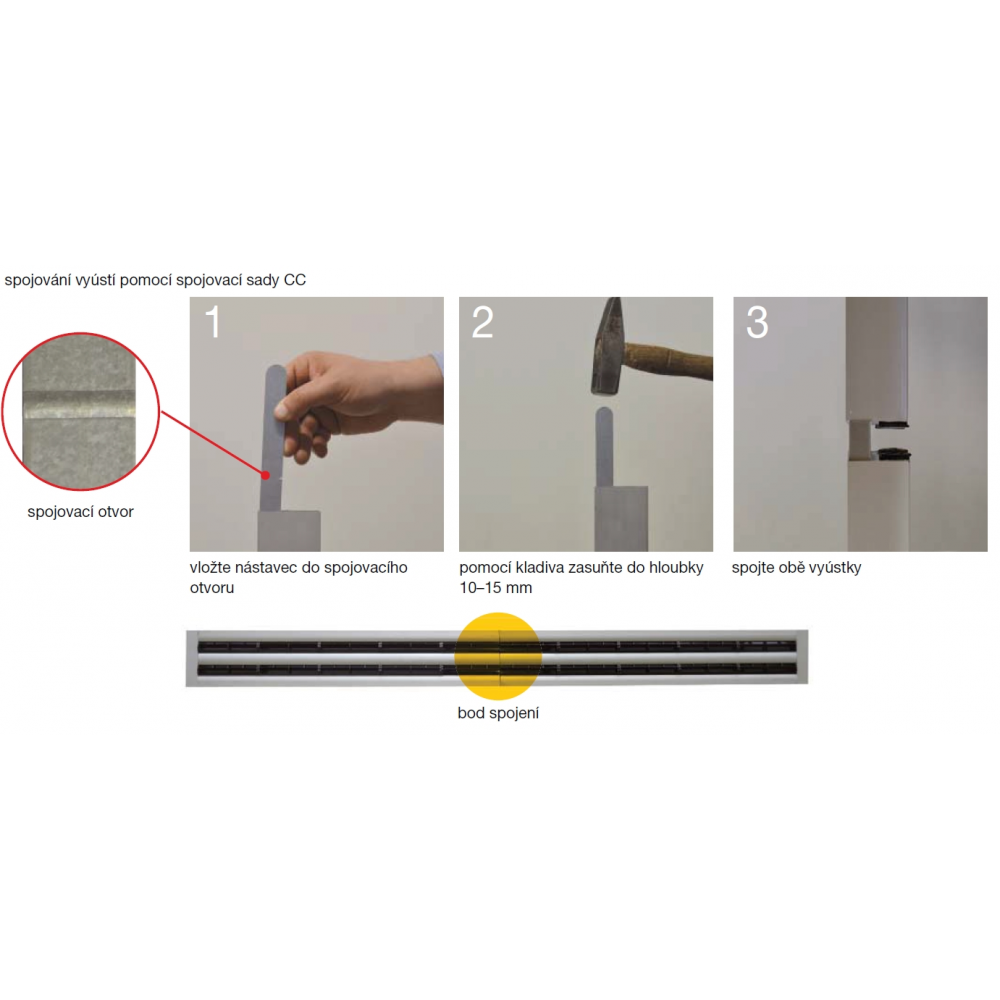 spojování vyústí pomocí spojovací sady CC

spojovací otvor

1

vložte nástavec do spojovacího otvoru

2

pomocí kladiva zasuňte do hloubky 10–15 mm

3

spojte obě vyústky

bod spojení