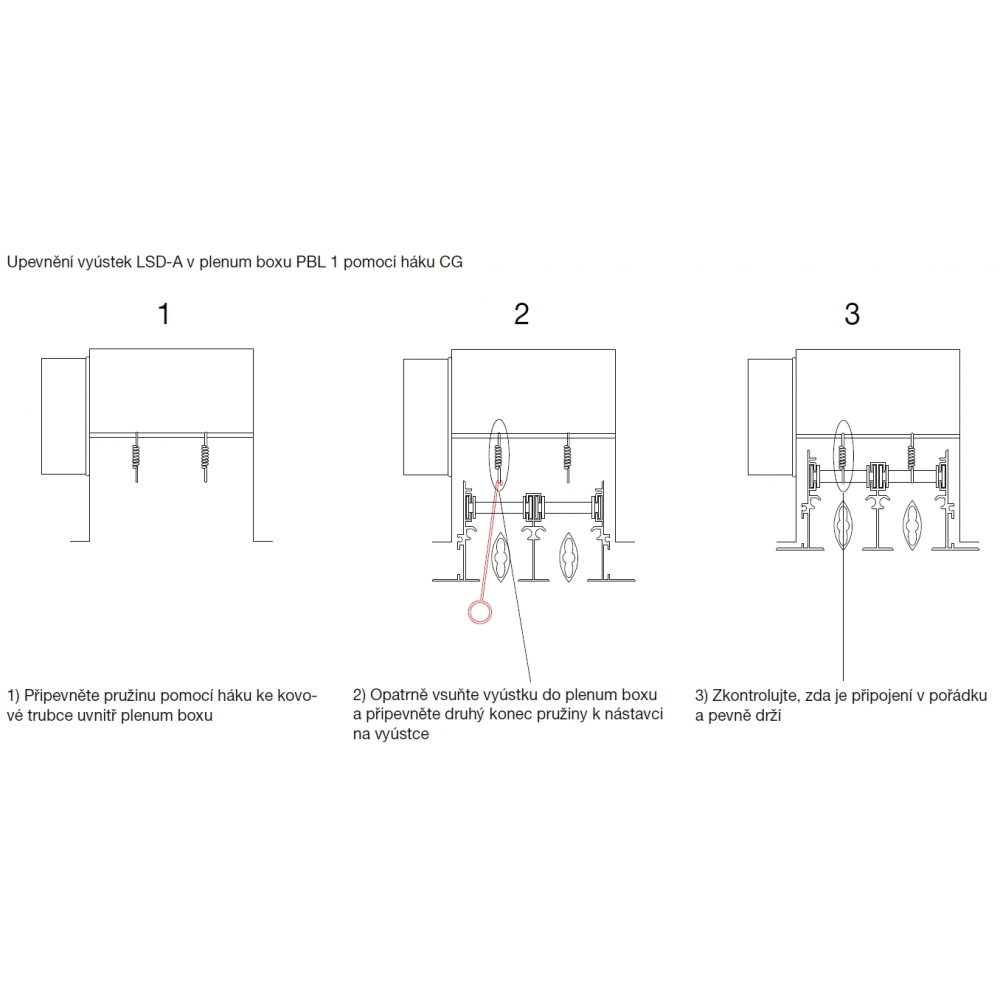 Upevnění vyústek LSD-A v plenum boxu PBL 1 pomocí háku CG

1

2

3

1) Připevněte pružinu pomocí háku ke kovové trubce uvnitř plenum boxu

2) Opatrně vsuňte vyústku do plenum boxu a připevněte druhý konec pružiny k nástavci na vyústce

3) Zkontrolujte, zda je připojení v pořádku a pevně drží