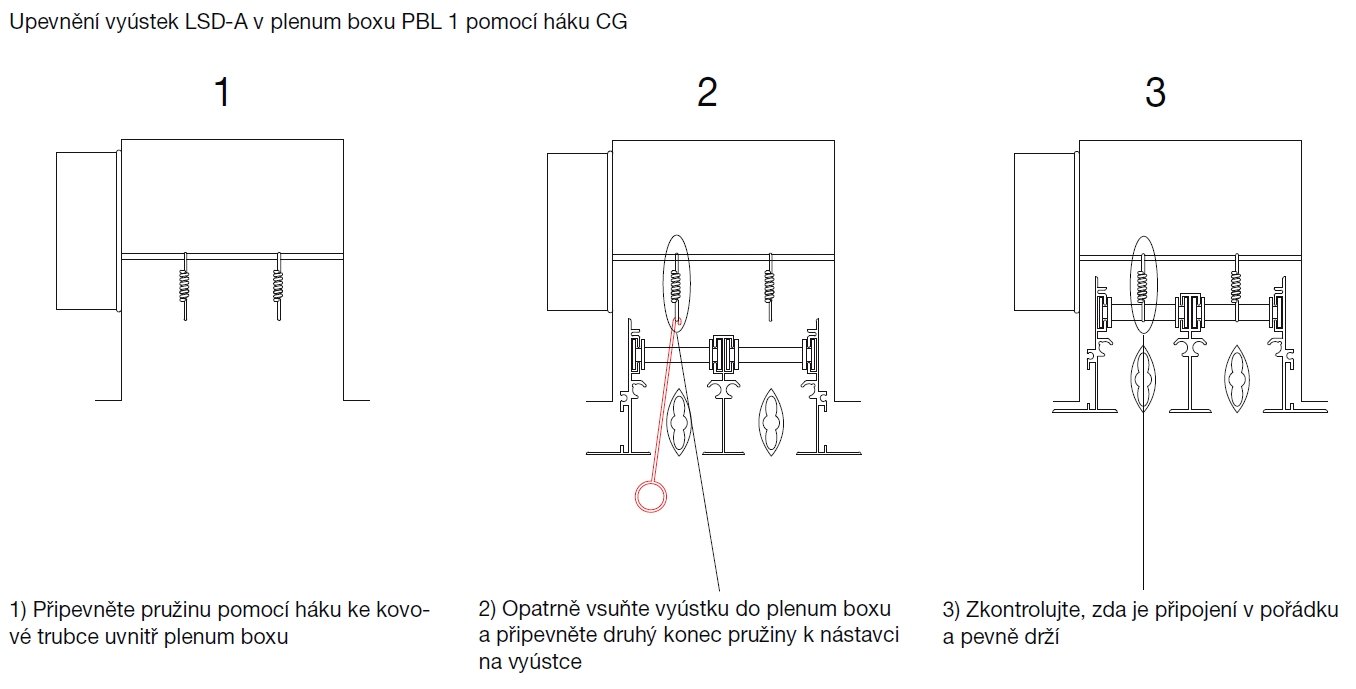 Upevnění vyústek LSD-A v plenum boxu PBL 1 pomocí háku CG

1

2

3

1) Připevněte pružinu pomocí háku ke kovové trubce uvnitř plenum boxu

2) Opatrně vsuňte vyústku do plenum boxu a připevněte druhý konec pružiny k nástavci na vyústce

3) Zkontrolujte, zda je připojení v pořádku a pevně drží