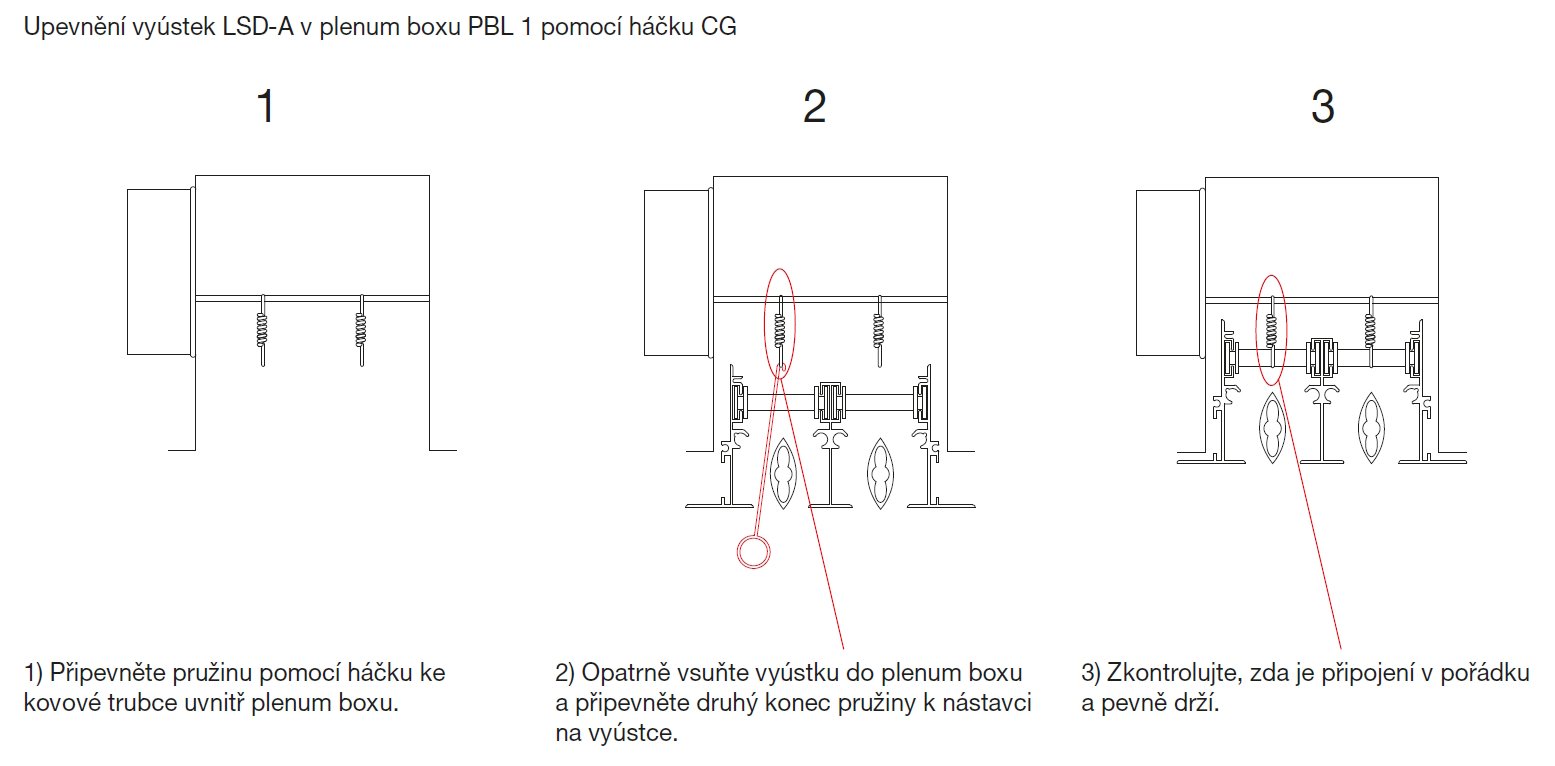 Upevnění vyústek LSD-A v plenum boxu PBL 1 pomocí háčku CG

1

2

3

1) Připevněte pružinu pomocí háčku ke kovové trubce uvnitř plenum boxu.

2) Opatrně vsuňte vyústku do plenum boxu a připevněte druhý konec pružiny k nástavci na vyústce.

3) Zkontrolujte, zda je připojení v pořádku a pevně drží.