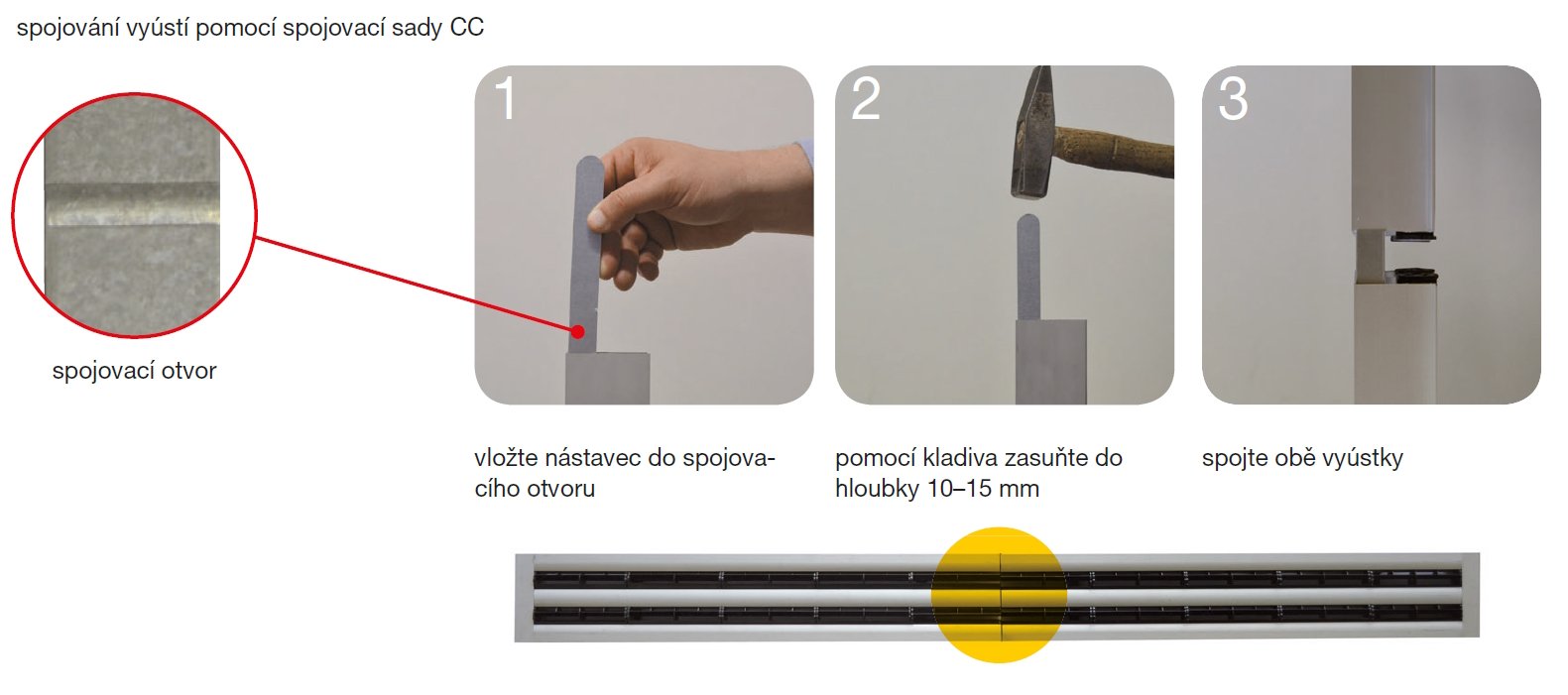 spojování vyústí pomocí spojovací sady CC

spojovací otvor

1

2

3

vložte nástavec do spojovacího otvoru

pomocí kladiva zasuňte do hloubky 10–15 mm

spojte obě vyústky