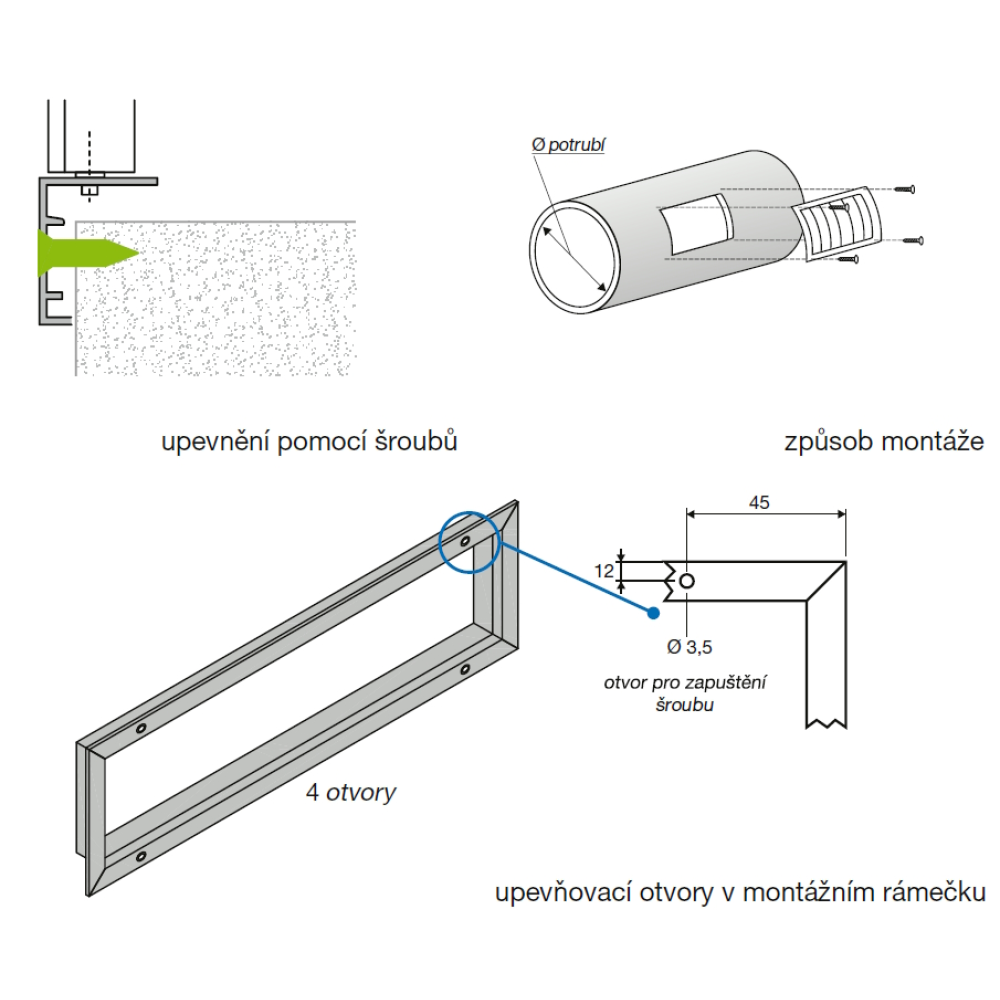 Ø potrubí

upevnění pomocí šroubů

způsob montáže

45

12

Ø 3,5

otvor pro zapuštění šroubu

4 otvory

upevňovací otvory v montážním rámečku